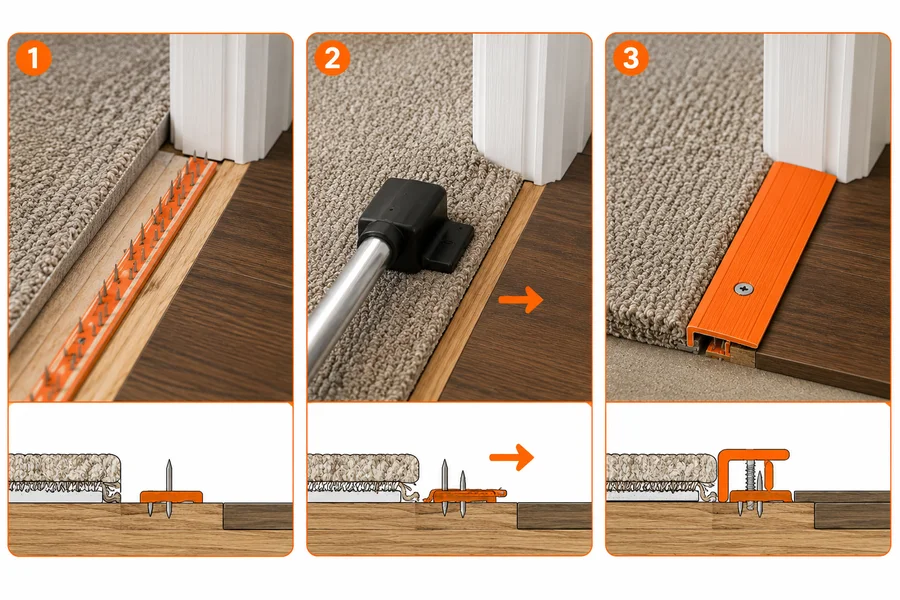 1

2

3