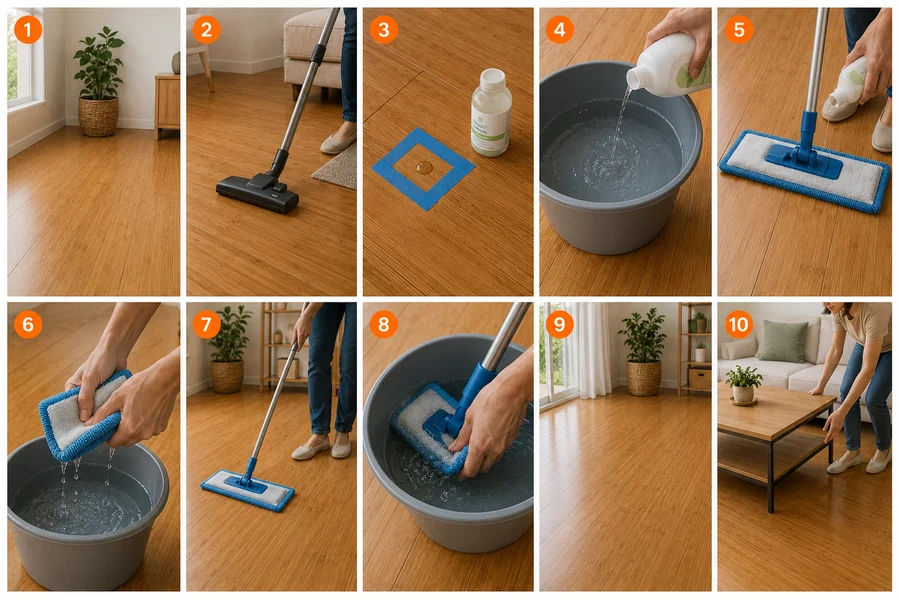 1

2

3

4

5

6

7

8

9

10