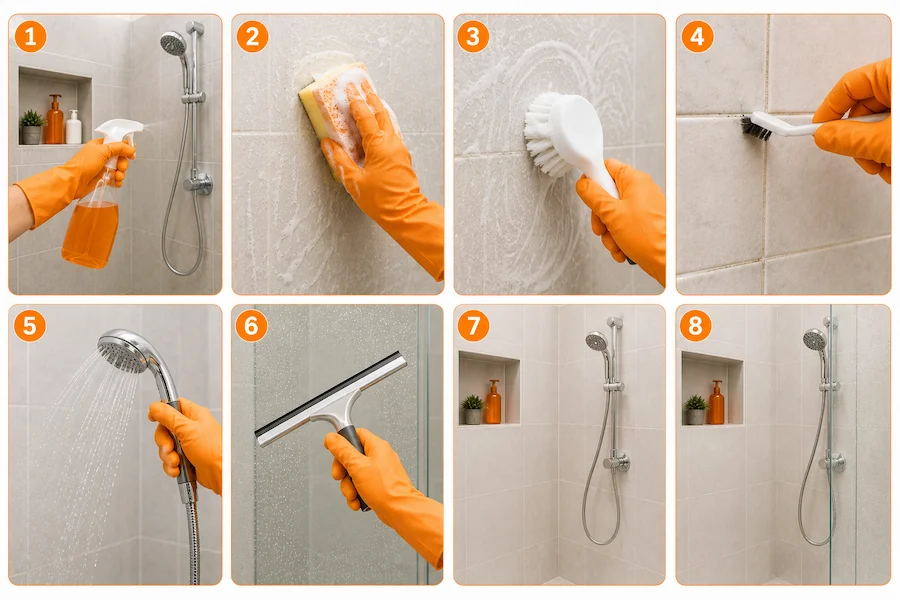 1
2
3
4
5
6
7
8