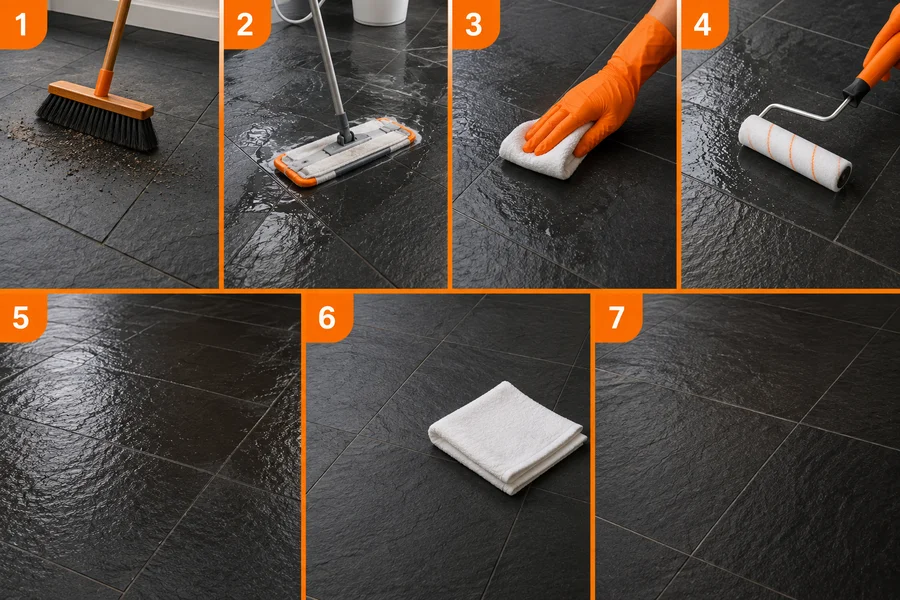 1
2
3
4
5
6
7