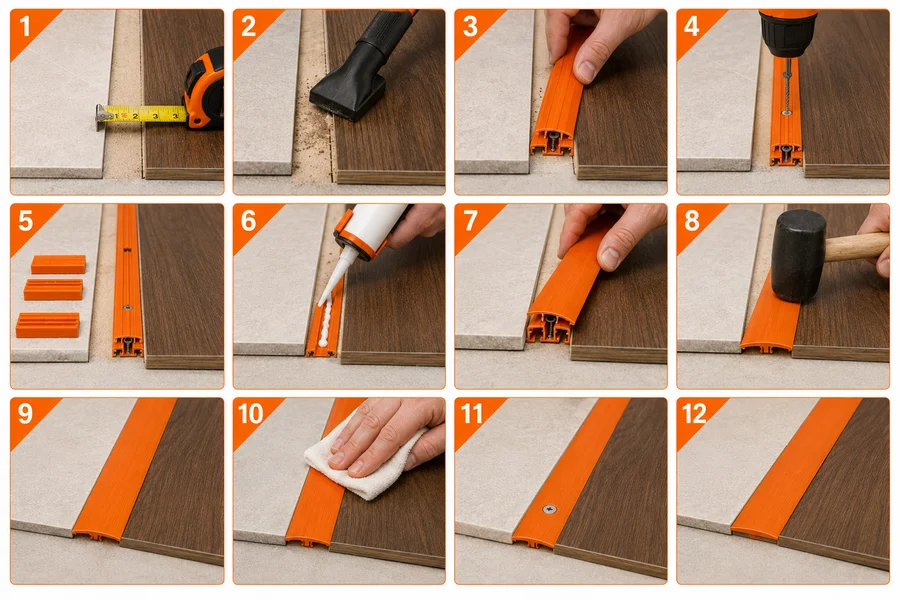 1
2
3
4
5
6
7
8
9
10
11
12