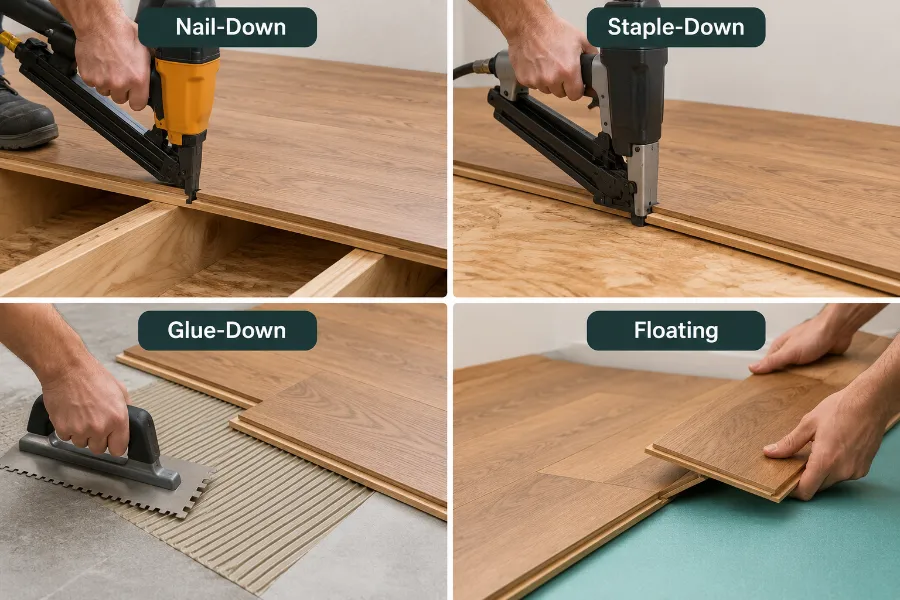 Nail-Down

Staple-Down

Glue-Down

Floating